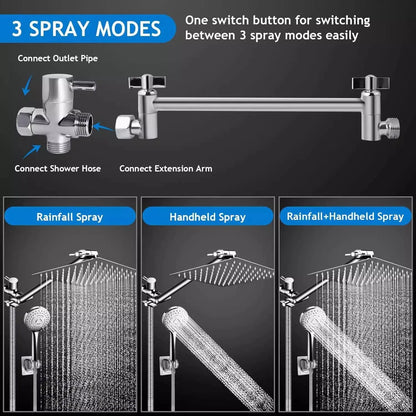 3 SPRAY MODES

One switch button for switching between 3 spray modes easily

Connect Outlet Pipe

Connect Shower Hose

Connect Extension Arm

Rainfall Spray

Handheld Spray

Rainfall+Handheld Spray